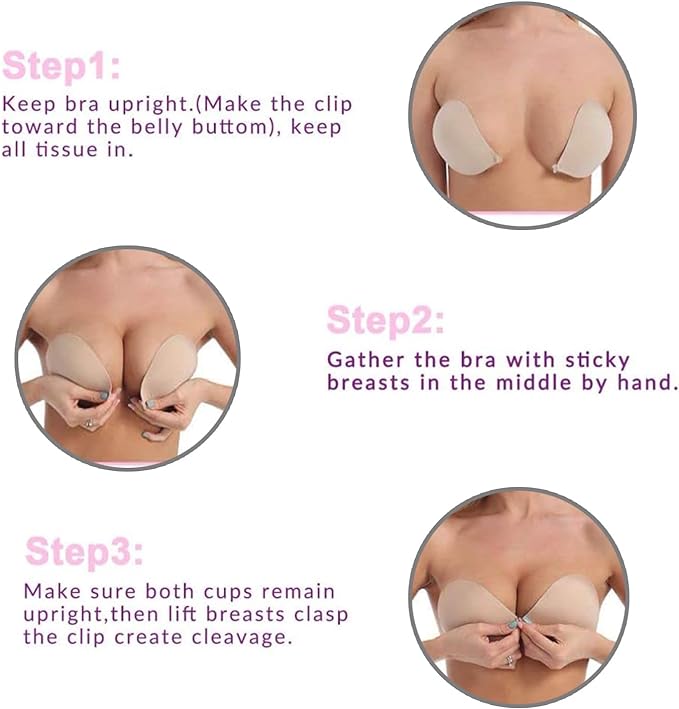 Step1:
Keep bra upright.(Make the clip toward the belly buttom), keep all tissue in.

Step2:
Gather the bra with sticky breasts in the middle by hand.

Step3:
Make sure both cups remain upright,then lift breasts clasp the clip create cleavage.